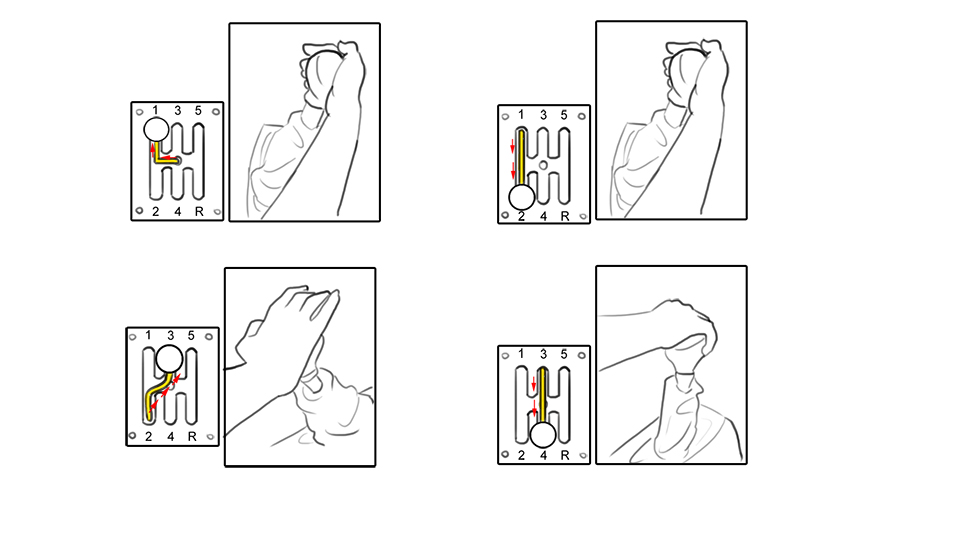 1 3 5
2 4 R

1 3 5
2 4 R

1 3 5
2 4 R

1 3 5
2 4 R