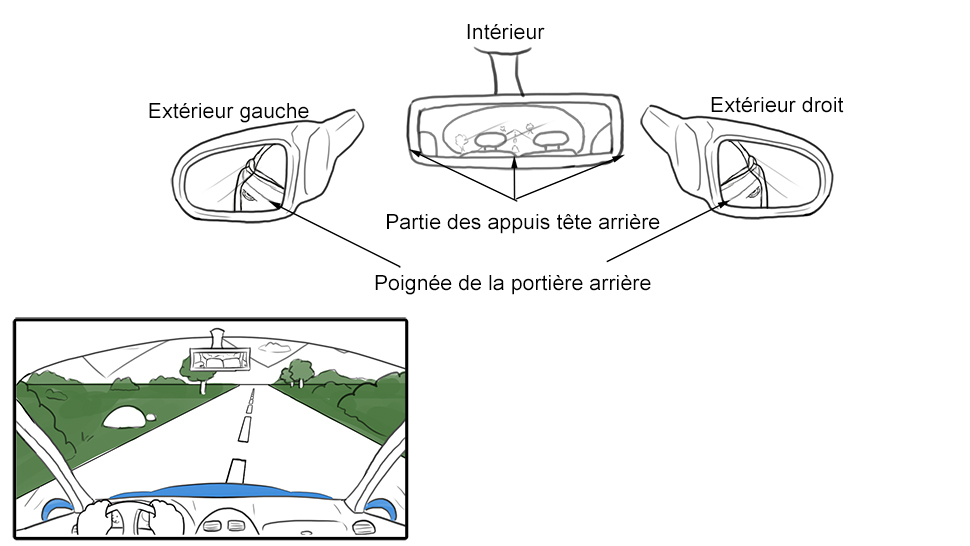 Intérieur

Extérieur gauche

Extérieur droit

Partie des appuis tête arrière

Poignée de la portière arrière